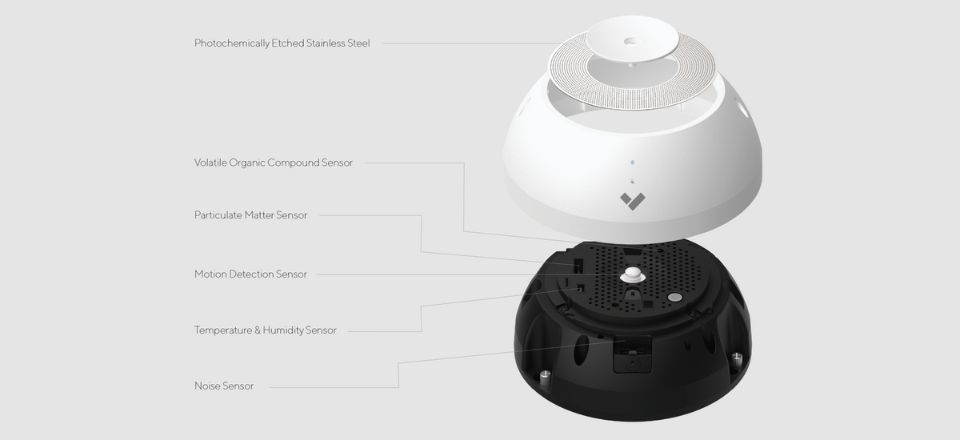 Photochemically Etched Stainless Steel

Volatile Organic Compound Sensor

Particulate Matter Sensor

Motion Detection Sensor

Temperature & Humidity Sensor

Noise Sensor